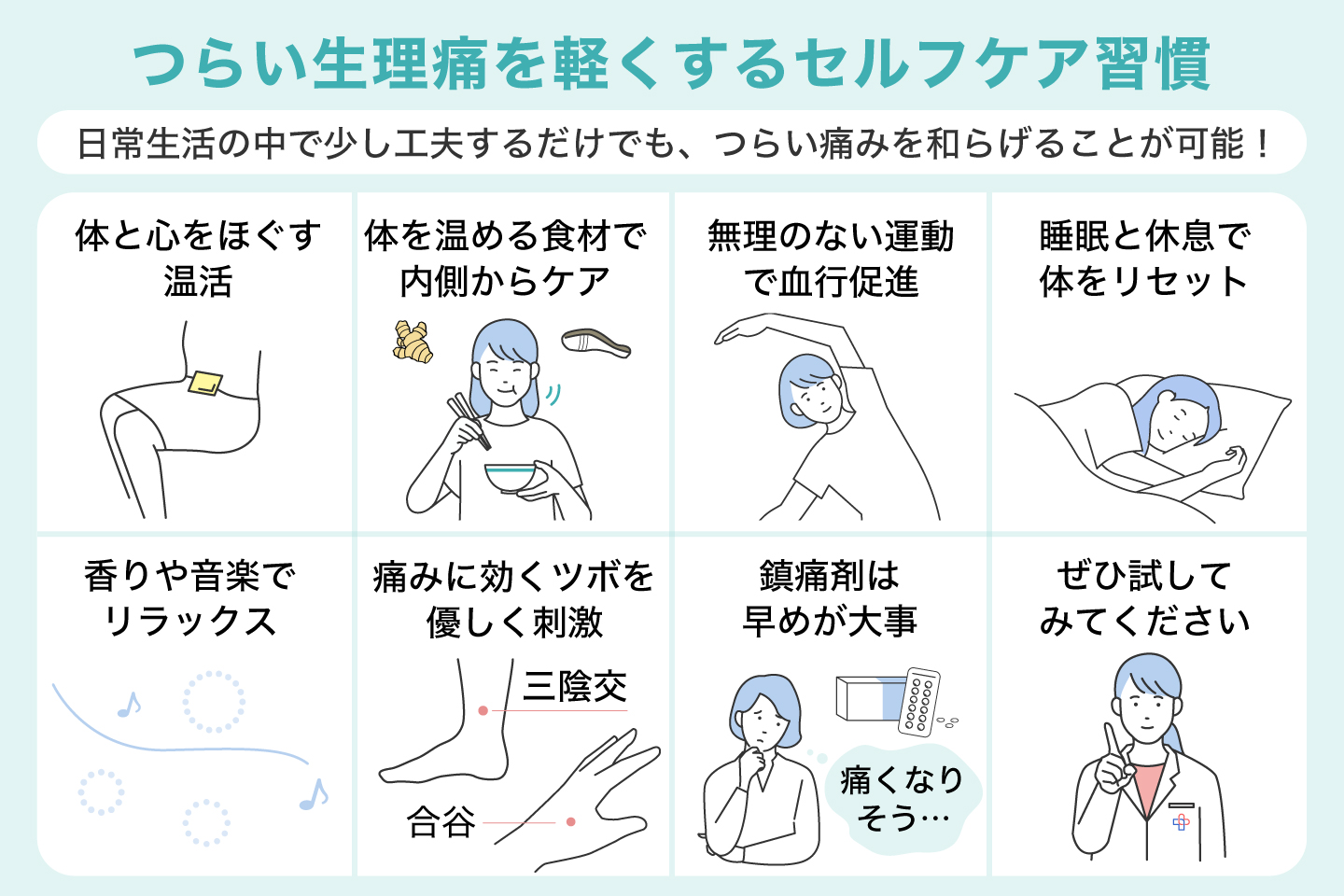 つらい生理痛を軽くするセルフケア習慣

日常生活の中で少し工夫するだけでも、つらい痛みを和らげることが可能！

体と心をほぐす温活

体を温める食材で内側からケア

無理のない運動で血行促進

睡眠と休息で体をリセット

香りや音楽でリラックス

痛みに効くツボを優しく刺激

三陰交

合谷

鎮痛剤は早めが大事

痛くなりそう…

ぜひ試してみてください