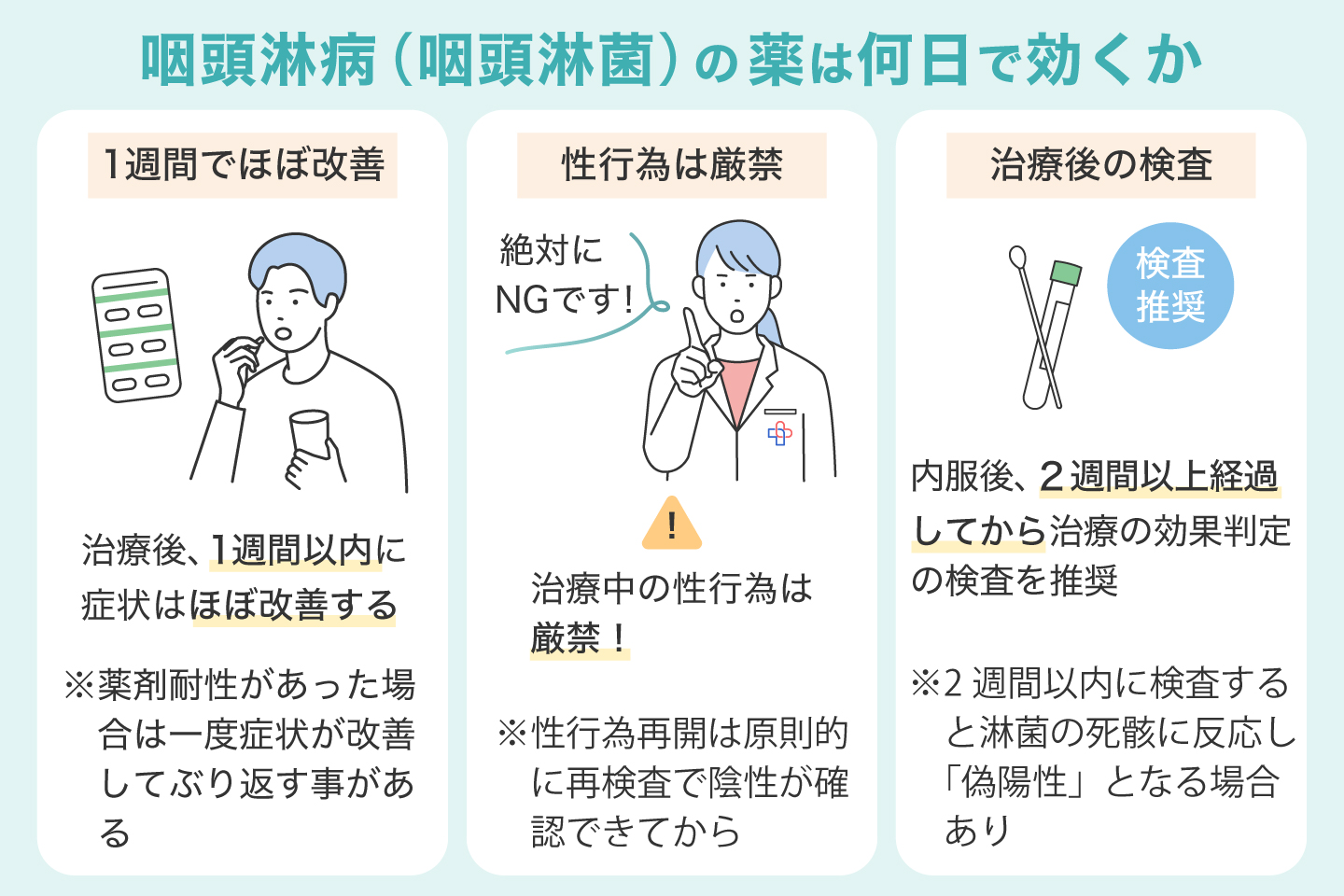 咽頭淋病（咽頭淋菌）の薬は何日で効くか

1週間でほぼ改善

治療後、1週間以内に症状はほぼ改善する

※薬剤耐性があった場合は一度症状が改善してぶり返す事がある

性行為は厳禁

絶対にNGです！

!

治療中の性行為は厳禁！

※性行為再開は原則的に再検査で陰性が確認できてから

治療後の検査

検査推奨

内服後、2週間以上経過してから治療の効果判定の検査を推奨

※2週間以内に検査すると淋菌の死骸に反応し「偽陽性」となる場合あり