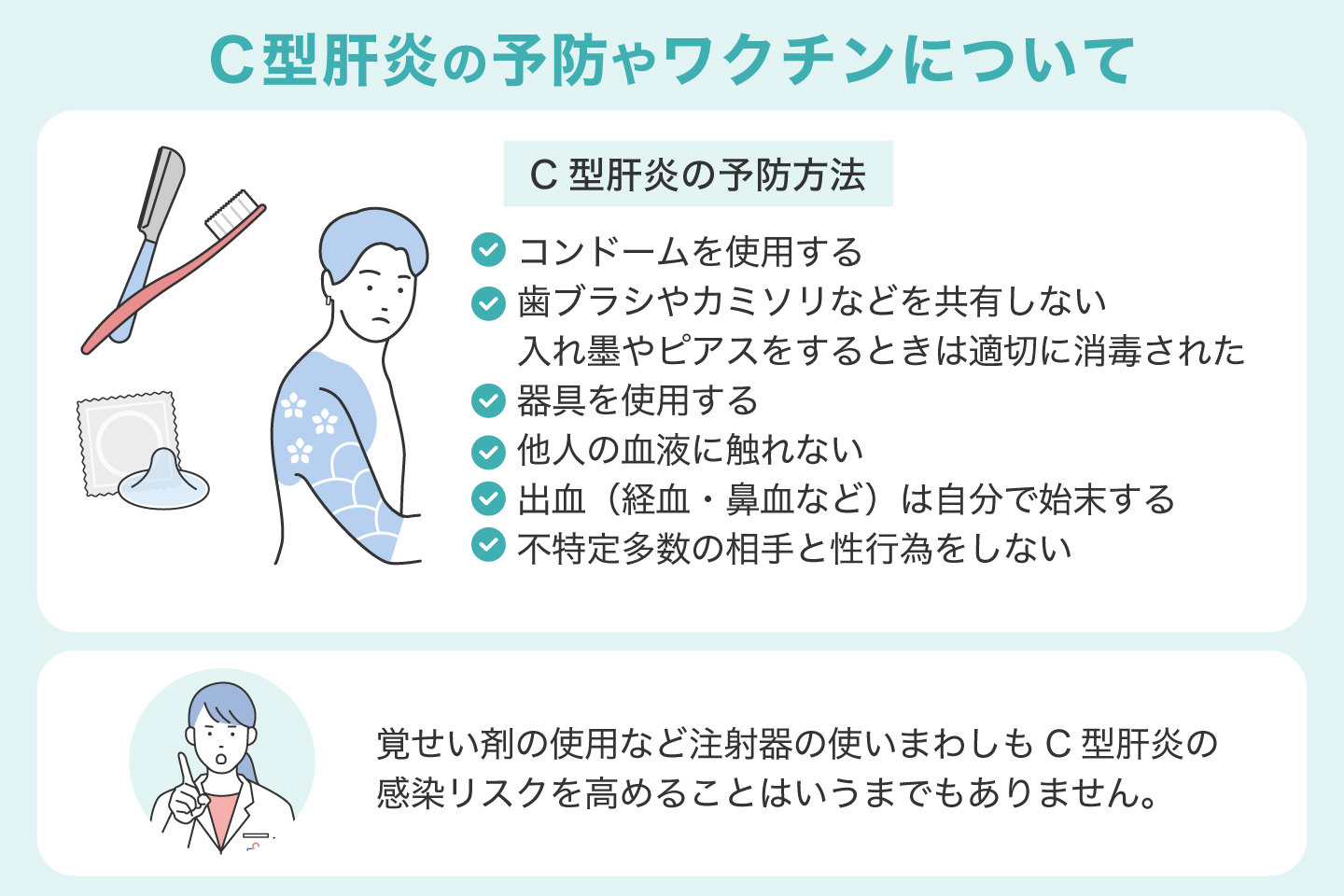 C型肝炎の予防やワクチンについて

C 型肝炎の予防方法

コンドームを使用する
歯ブラシやカミソリなどを共有しない
入れ墨やピアスをするときは適切に消毒された器具を使用する
他人の血液に触れない
出血（経血・鼻血など）は自分で始末する
不特定多数の相手と性行為をしない

覚せい剤の使用など注射器の使いまわしも C 型肝炎の感染リスクを高めることはいうまでもありません。