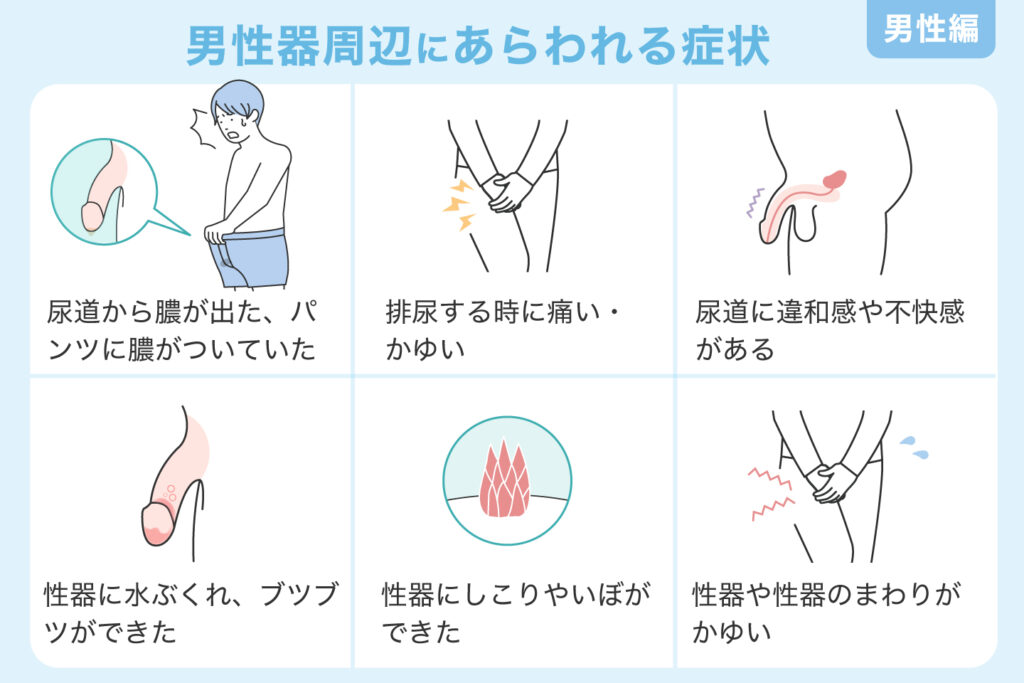 男性器周辺にあらわれる症状

男性編

尿道から膿が出た、パンツに膿がついていた

排尿する時に痛い・かゆい

尿道に違和感や不快感がある

性器に水ぶくれ、ブツブツができた

性器にしこりやいぼができた

性器や性器のまわりがかゆい