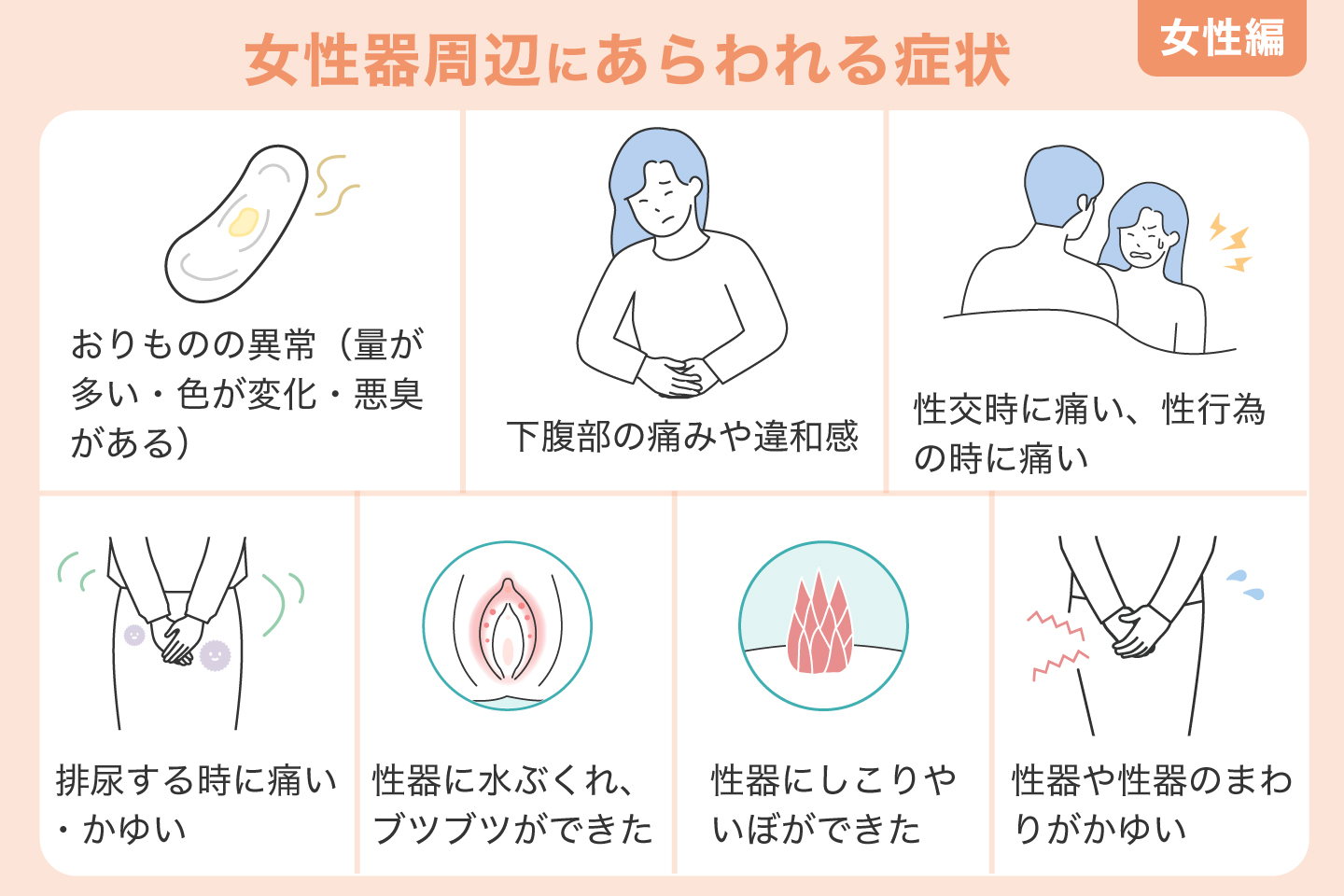 女性器周辺にあらわれる症状

女性編

おりものの異常（量が多い・色が変化・悪臭がある）

下腹部の痛みや違和感

性交時に痛い、性行為の時に痛い

排尿する時に痛い・かゆい

性器に水ぶくれ、ブツブツができた

性器にしこりやいぼができた

性器や性器のまわりがかゆい